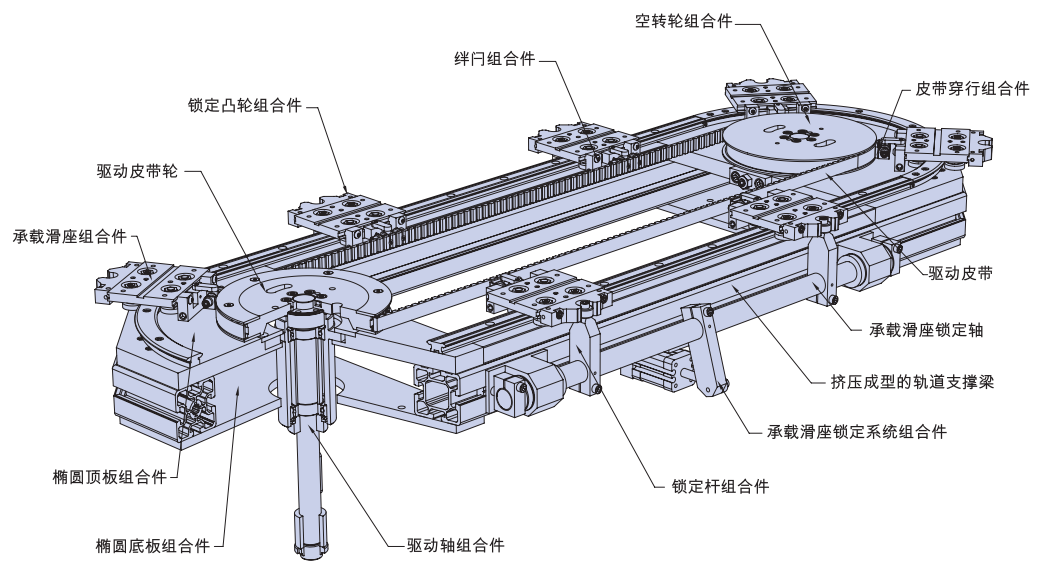 空转轮组合件

绊闩组合件

皮带穿行组合件

锁定凸轮组合件

驱动皮带轮

承载滑座组合件

驱动皮带

承载滑座锁定轴

挤压成型的轨道支撑梁

承载滑座锁定系统组合件

锁定杆组合件

椭圆顶板组合件

椭圆底板组合件

驱动轴组合件